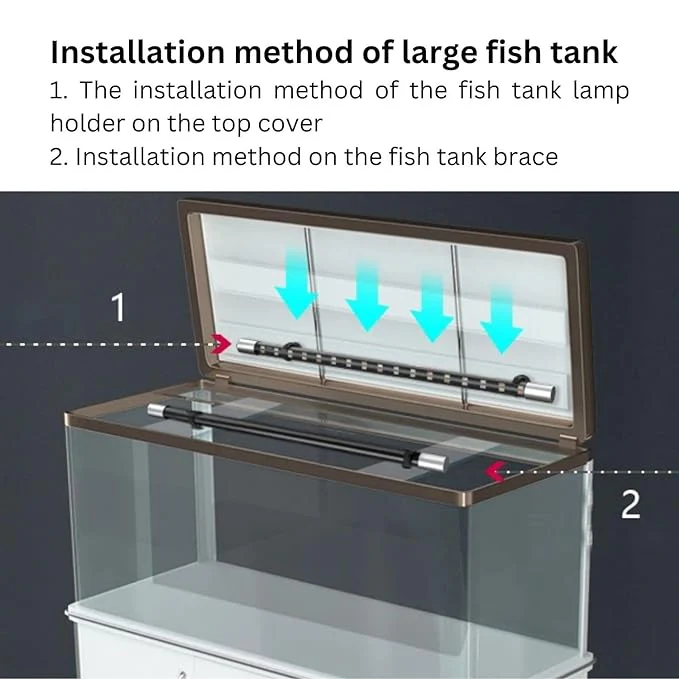 Installation method of large fish tank
1. The installation method of the fish tank lamp holder on the top cover
2. Installation method on the fish tank brace

1

2